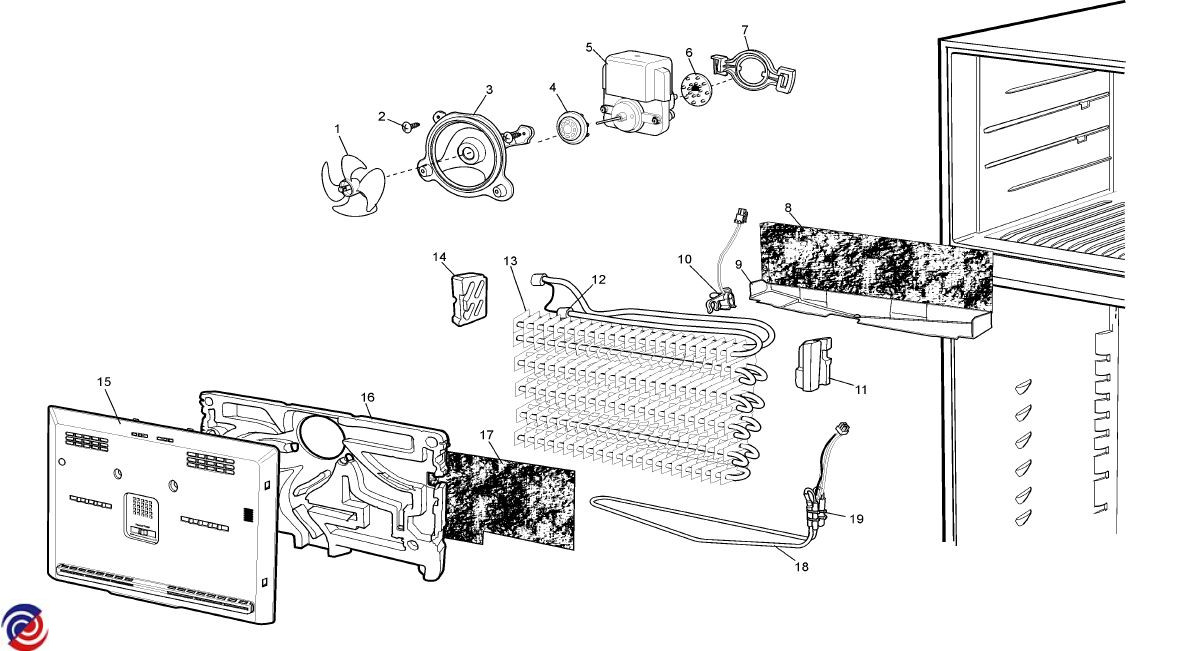 1
2
3
4
5
6
7
8
9
10
11
12
13
14
15
16
17
18
19